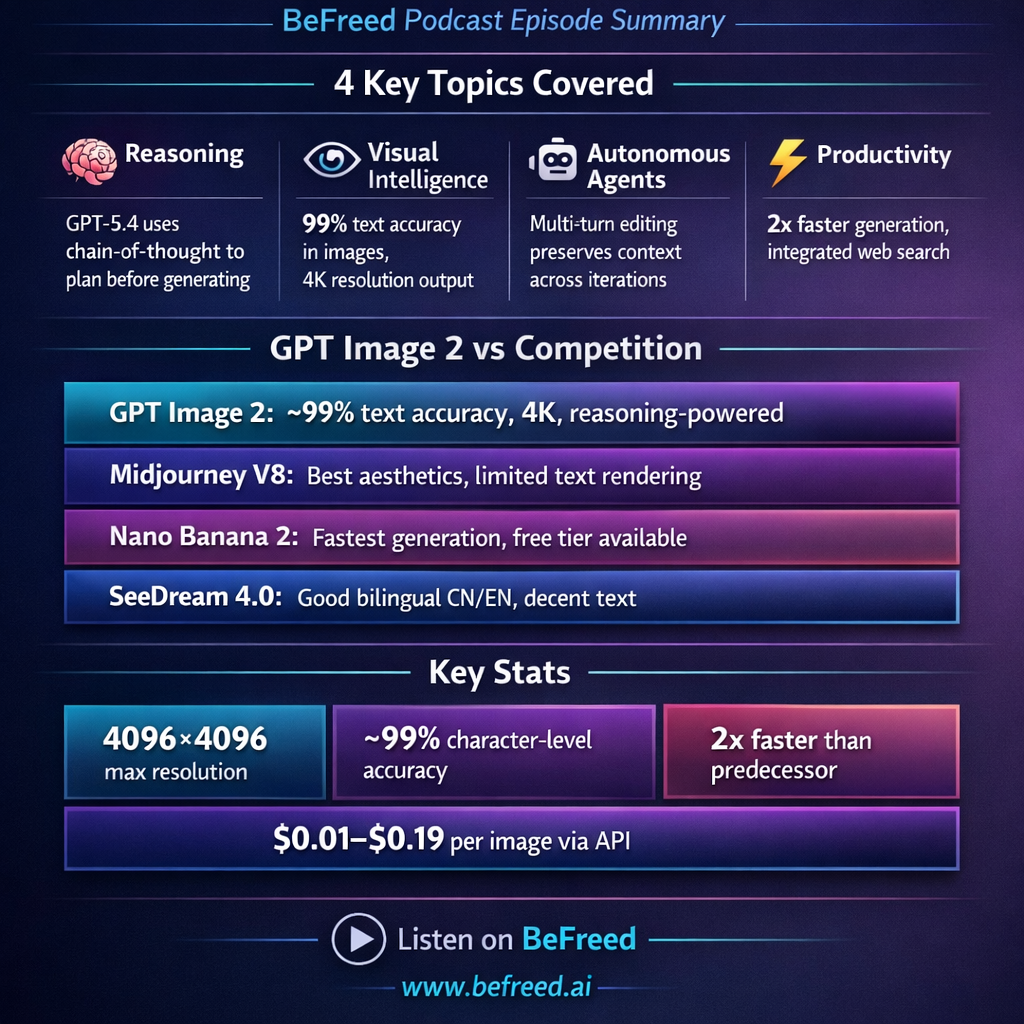 BeFreed Podcast Episode Summary

4 Key Topics Covered

Reasoning

GPT-5.4 uses chain-of-thought to plan before generating

Visual Intelligence

99% text accuracy in images, 4K resolution output

Autonomous Agents

Multi-turn editing preserves context across iterations

Productivity

2x faster generation, integrated web search

GPT Image 2 vs Competition

GPT Image 2: ~99% text accuracy, 4K, reasoning-powered

Midjourney V8: Best aesthetics, limited text rendering

Nano Banana 2: Fastest generation, free tier available

SeeDream 4.0: Good bilingual CN/EN, decent text

Key Stats

4096×4096 max resolution

~99% character-level accuracy

2x faster than predecessor

$0.01–$0.19 per image via API

Listen on BeFreed

www.befreed.ai