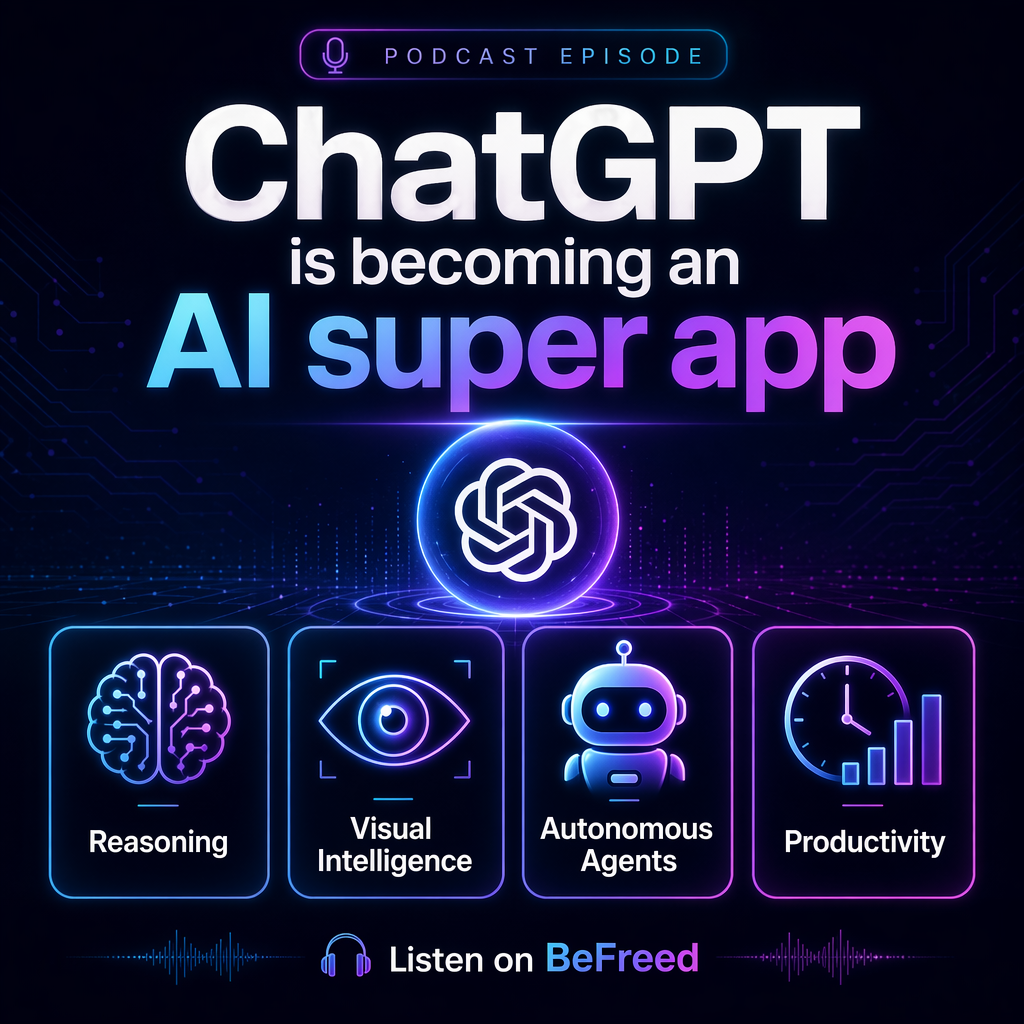 PODCAST EPISODE

ChatGPT
is becoming an
AI super app

Reasoning

Visual Intelligence

Autonomous Agents

Productivity

Listen on BeFreed